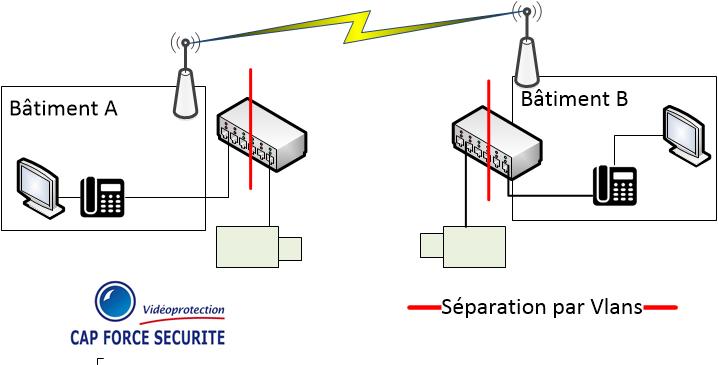 Bâtiment A

Bâtiment B

Vidéoprotection
CAP FORCE SECURITE

Séparation par Vlans